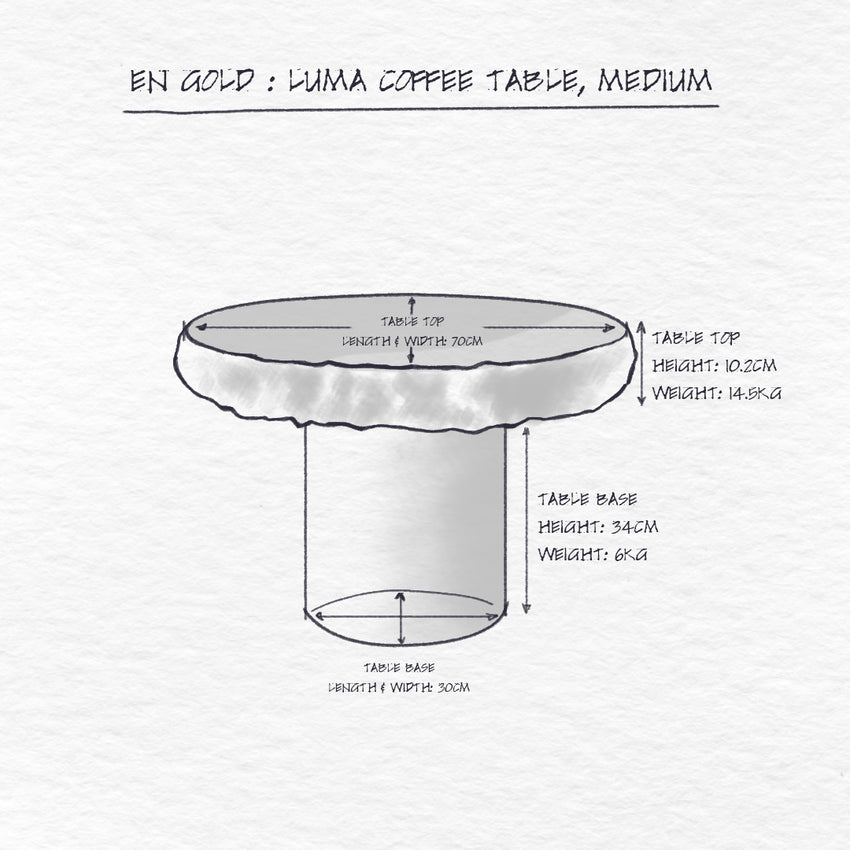 EN GOLD : LUMA COFFEE TABLE, MEDIUM

TABLE TOP
LENGTH & WIDTH: 70CM

TABLE TOP
HEIGHT: 10.2CM
WEIGHT: 14.5KG

TABLE BASE
HEIGHT: 34CM
WEIGHT: 6KG

TABLE BASE
LENGTH & WIDTH: 30CM